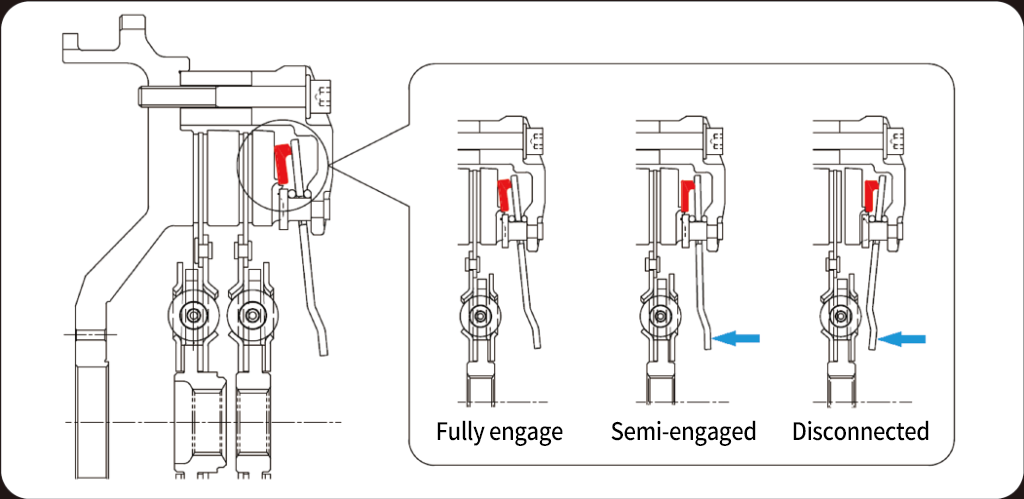 Fully engage
Semi-engaged
Disconnected